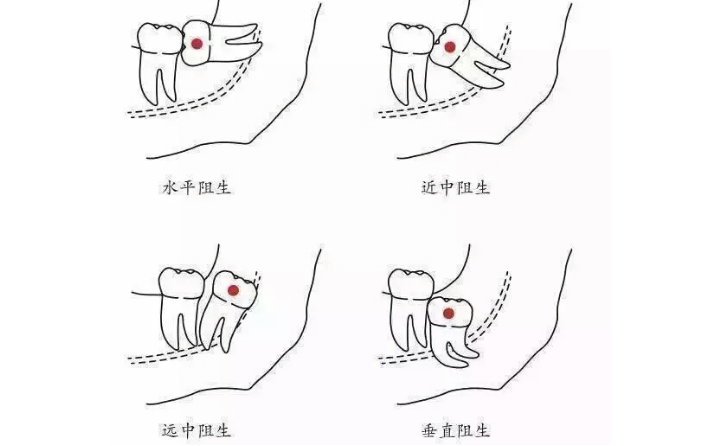 水平阻生

近中阻生

远中阻生

垂直阻生